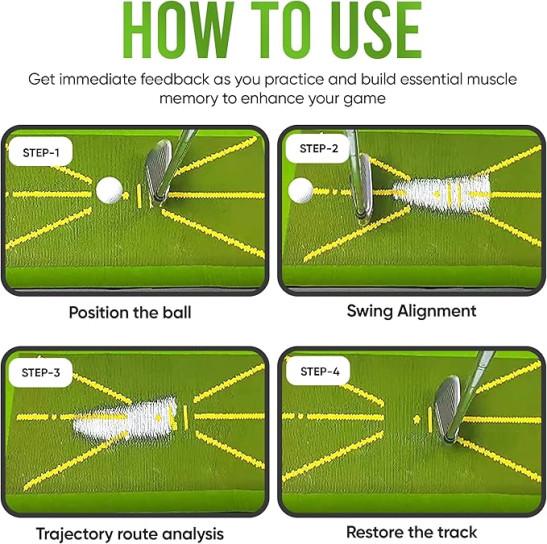 HOW TO USE

Get immediate feedback as you practice and build essential muscle memory to enhance your game

STEP-1

Position the ball

STEP-2

Swing Alignment

STEP-3

Trajectory route analysis

STEP-4

Restore the track