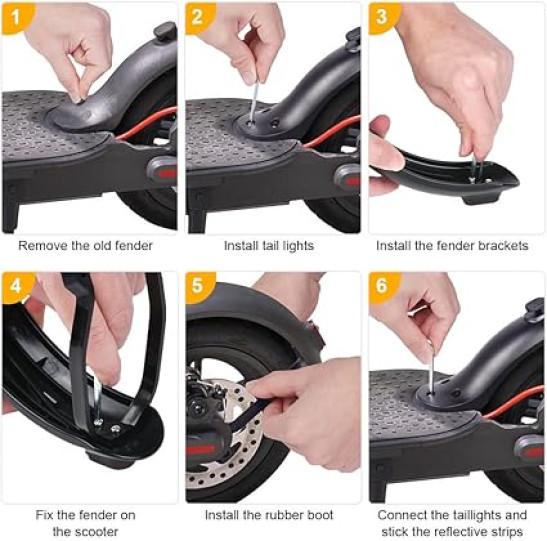 1

Remove the old fender

2

Install tail lights

3

Install the fender brackets

4

Fix the fender on the scooter

5

Install the rubber boot

6

Connect the taillights and stick the reflective strips