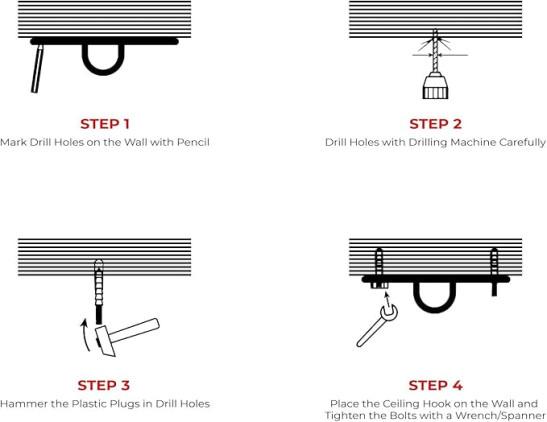 STEP 1
Mark Drill Holes on the Wall with Pencil

STEP 2
Drill Holes with Drilling Machine Carefully

STEP 3
Hammer the Plastic Plugs in Drill Holes

STEP 4
Place the Ceiling Hook on the Wall and Tighten the Bolts with a Wrench/Spanner