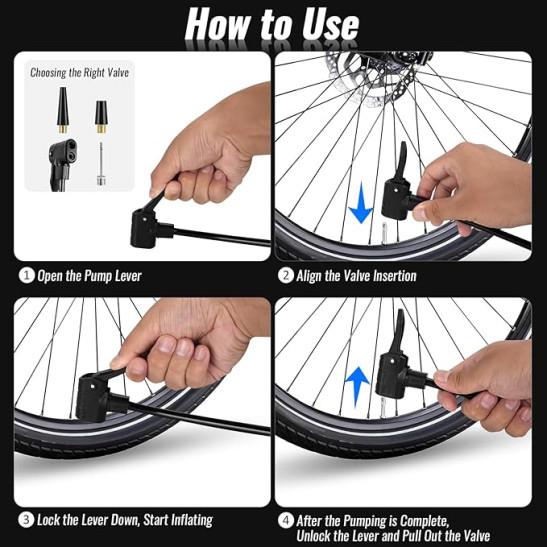 How to Use

Choosing the Right Valve

1 Open the Pump Lever

2 Align the Valve Insertion

3 Lock the Lever Down, Start Inflating

4 After the Pumping is Complete, Unlock the Lever and Pull Out the Valve