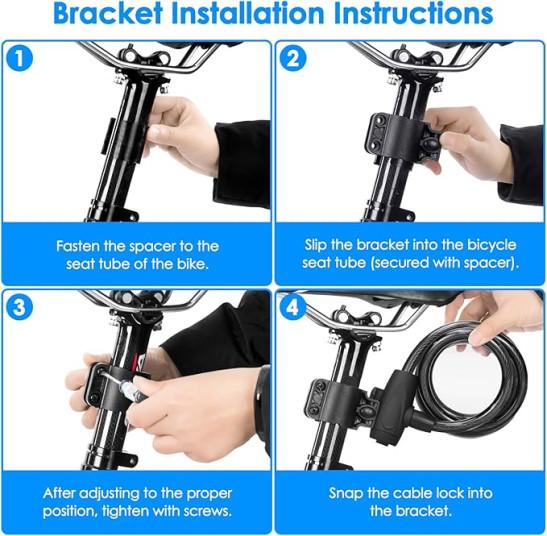 Bracket Installation Instructions

1

Fasten the spacer to the seat tube of the bike.

2

Slip the bracket into the bicycle seat tube (secured with spacer).

3

After adjusting to the proper position, tighten with screws.

4

Snap the cable lock into the bracket.