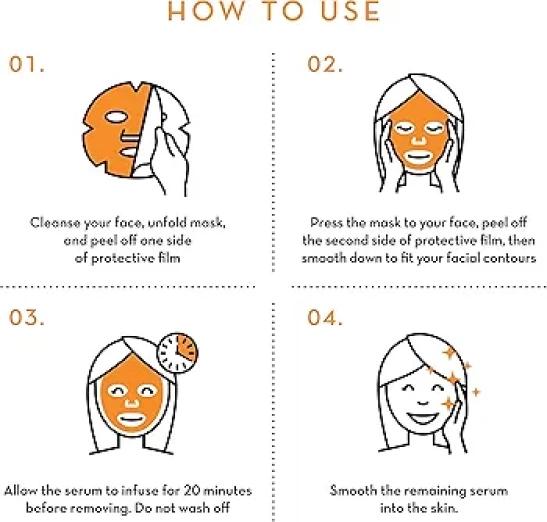 HOW TO USE

01.

Cleanse your face, unfold mask, and peel off one side of protective film

02.

Press the mask to your face, peel off the second side of protective film, then smooth down to fit your facial contours

03.

Allow the serum to infuse for 20 minutes before removing. Do not wash off

04.

Smooth the remaining serum into the skin.