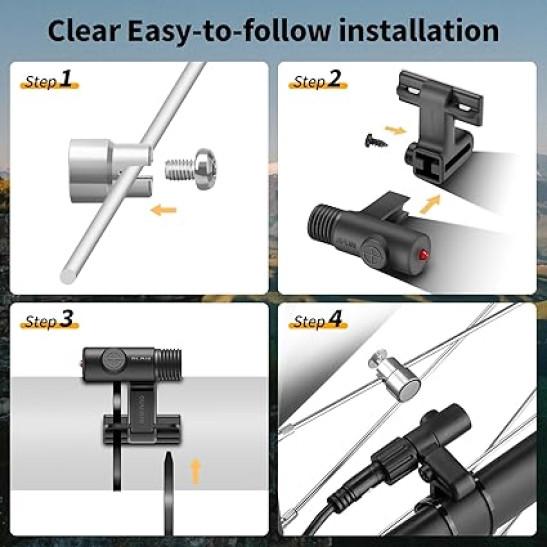 Clear Easy-to-follow installation

Step 1

Step 2

Step 3

Step 4