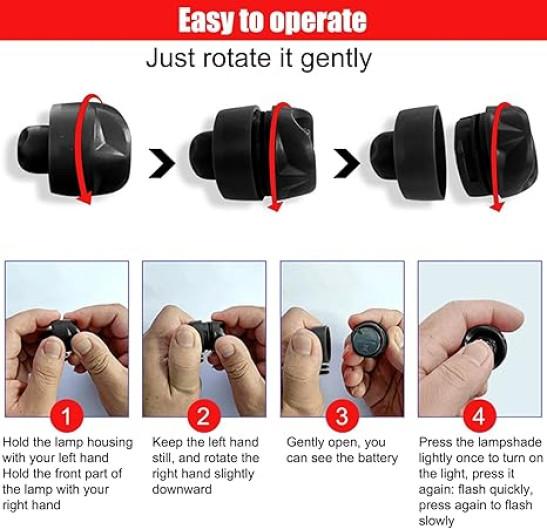 Easy to operate

Just rotate it gently

1

Hold the lamp housing with your left hand Hold the front part of the lamp with your right hand

2

Keep the left hand still, and rotate the right hand slightly downward

3

Gently open, you can see the battery

4

Press the lampshade lightly once to turn on the light, press it again: flash quickly, press again to flash slowly