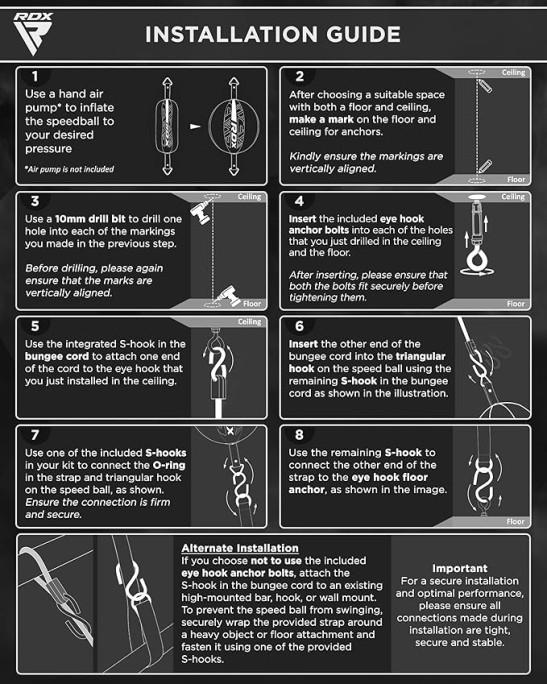 RDX

INSTALLATION GUIDE

1
Use a hand air pump* to inflate the speedball to your desired pressure

*Air pump is not included

RDX

2
After choosing a suitable space with both a floor and ceiling, make a mark on the floor and ceiling for anchors.

Kindly ensure the markings are vertically aligned.

Ceiling
Floor

3
Use a 10mm drill bit to drill one hole into each of the markings you made in the previous step.

Before drilling, please again ensure that the marks are vertically aligned.

Ceiling
Floor

4
Insert the included eye hook anchor bolts into each of the holes that you just drilled in the ceiling and the floor.

After inserting, please ensure that both the bolts fit securely before tightening them.

Ceiling
Floor

5
Use the integrated S-hook in the bungee cord to attach one end of the cord to the eye hook that you just installed in the ceiling.

Ceiling

6
Insert the other end of the bungee cord into the triangular hook on the speed ball using the remaining S-hook in the bungee cord as shown in the illustration.

7
Use one of the included S-hooks in your kit to connect the O-ring in the strap and triangular hook on the speed ball, as shown.
Ensure the connection is firm and secure.

8
Use the remaining S-hook to connect the other end of the strap to the eye hook floor anchor, as shown in the image.

Floor

Alternate Installation
If you choose not to use the included eye hook anchor bolts, attach the S-hook in the bungee cord to an existing high-mounted bar, hook, or wall mount. To prevent the speed ball from swinging, securely wrap the provided strap around a heavy object or floor attachment and fasten it using one of the provided S-hooks.

Important
For a secure installation and optimal performance, please ensure all connections made during installation are tight, secure and stable.