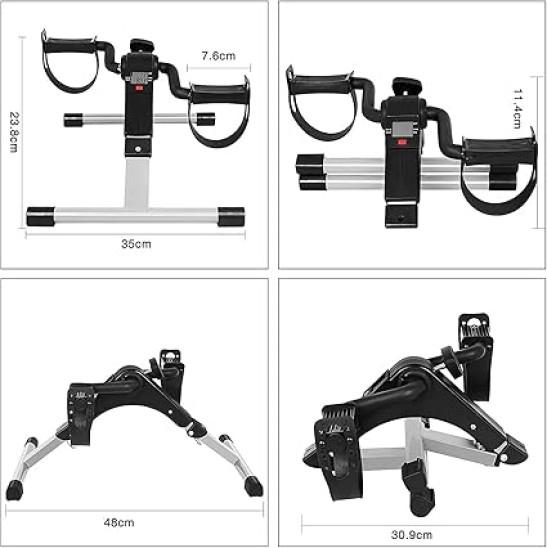 23.8cm
7.6cm
35cm
11.4cm
48cm
30.9cm