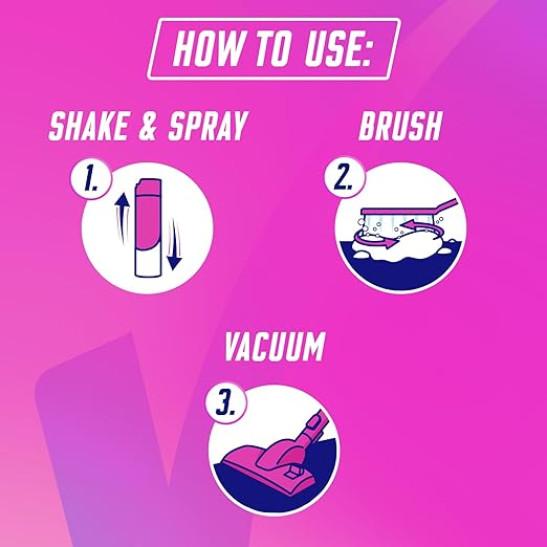 HOW TO USE:

SHAKE & SPRAY

1.

BRUSH

2.

VACUUM

3.