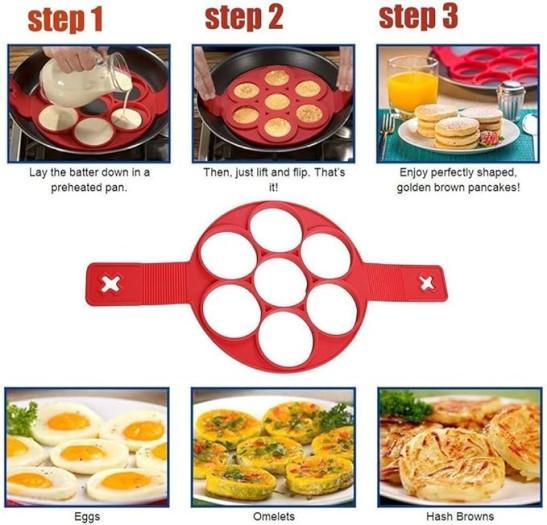 step 1

Lay the batter down in a preheated pan.

step 2

Then, just lift and flip. That's it!

step 3

Enjoy perfectly shaped, golden brown pancakes!

Eggs

Omelets

Hash Browns