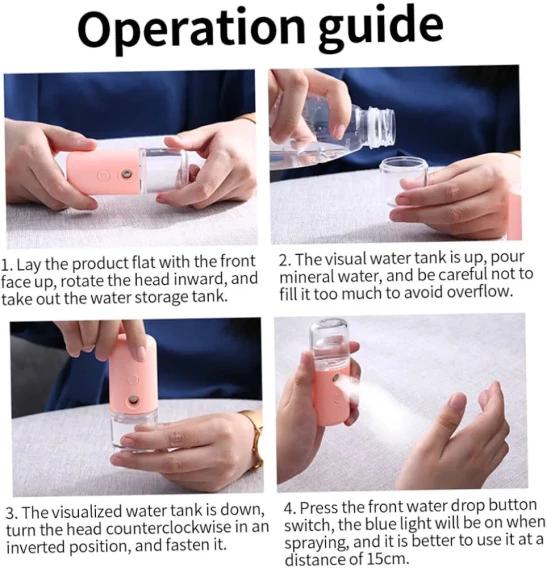 Operation guide

1. Lay the product flat with the front face up, rotate the head inward, and take out the water storage tank.

2. The visual water tank is up, pour mineral water, and be careful not to fill it too much to avoid overflow.

3. The visualized water tank is down, turn the head counterclockwise in an inverted position, and fasten it.

4. Press the front water drop button switch, the blue light will be on when spraying, and it is better to use it at a distance of 15cm.