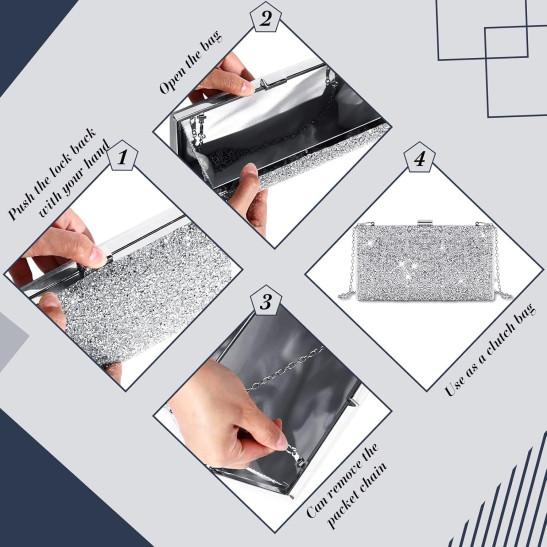 1
Push the lock back with your hand

2
Open the bag

3
Can remove the packet chain

4
Use as a clutch bag