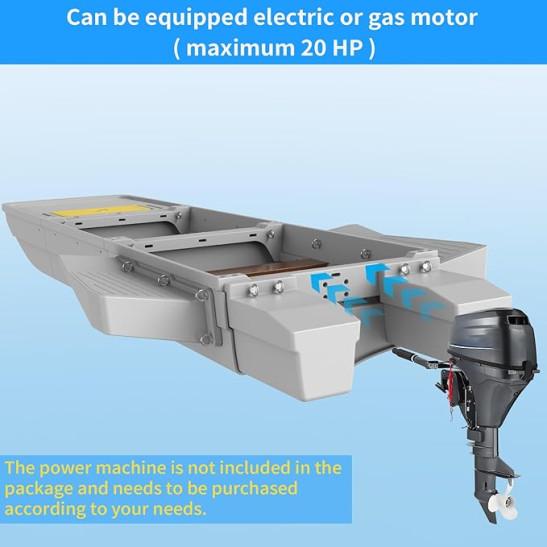 Can be equipped electric or gas motor
( maximum 20 HP )

The power machine is not included in the package and needs to be purchased according to your needs.