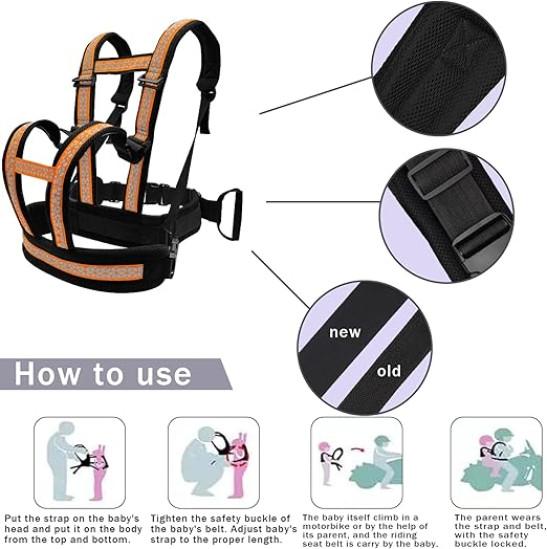 new

old

How to use

Put the strap on the baby's head and put it on the body from the top and bottom.

Tighten the safety buckle of the baby's belt. Adjust baby's strap to the proper length.

The baby itself climb in a motorbike or by the help of its parent, and the riding seat belt is carry by the baby.

The parent wears the strap and belt, with the safety buckle locked.