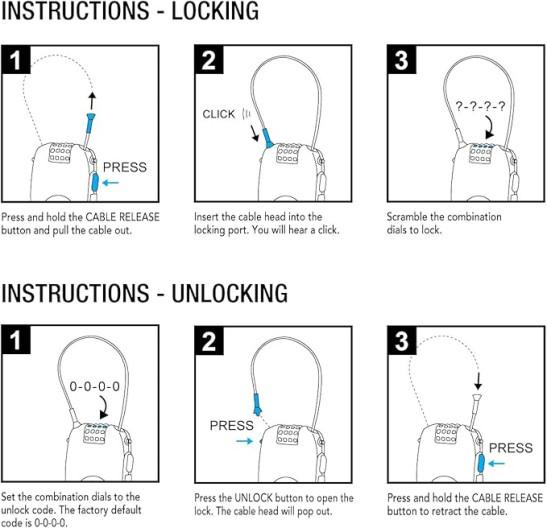 INSTRUCTIONS - LOCKING

1

PRESS

Press and hold the CABLE RELEASE button and pull the cable out.

2

CLICK

Insert the cable head into the locking port. You will hear a click.

3

?-?-?-?

Scramble the combination dials to lock.

INSTRUCTIONS - UNLOCKING

1

0-0-0-0

Set the combination dials to the unlock code. The factory default code is 0-0-0-0.

2

PRESS

Press the UNLOCK button to open the lock. The cable head will pop out.

3

PRESS

Press and hold the CABLE RELEASE button to retract the cable.