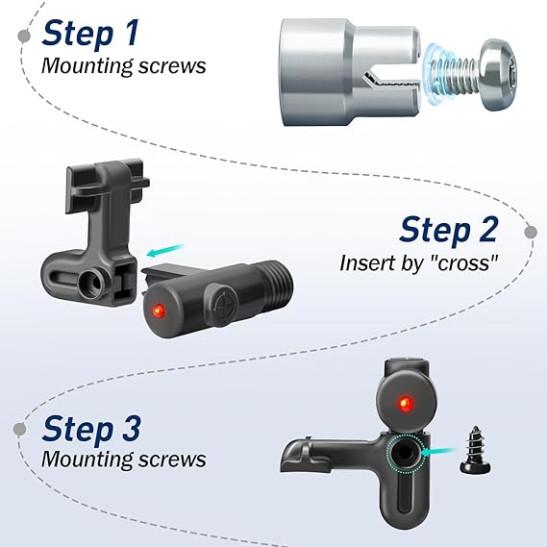 Step 1
Mounting screws

Step 2
Insert by "cross"

Step 3
Mounting screws