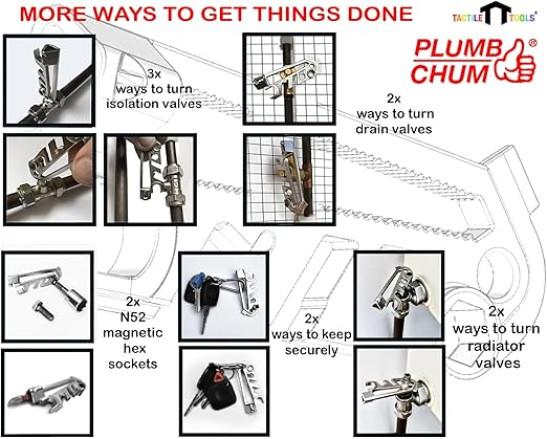 MORE WAYS TO GET THINGS DONE

TACTILE TOOLS®

PLUMB CHUM®

3x ways to turn isolation valves

2x ways to turn drain valves

2x N52 magnetic hex sockets

2x ways to keep securely

2x ways to turn radiator valves