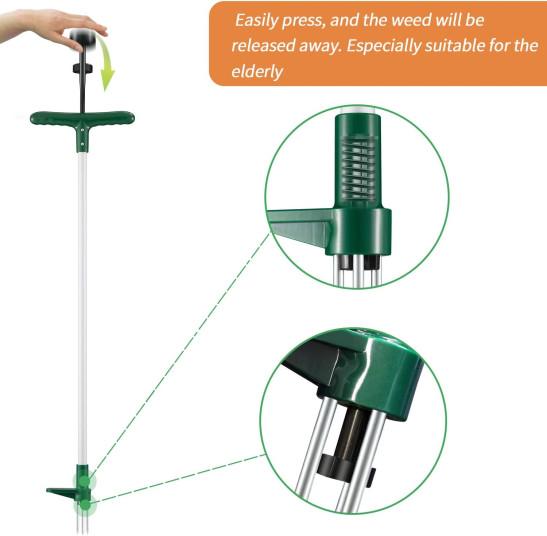 Easily press, and the weed will be released away. Especially suitable for the elderly