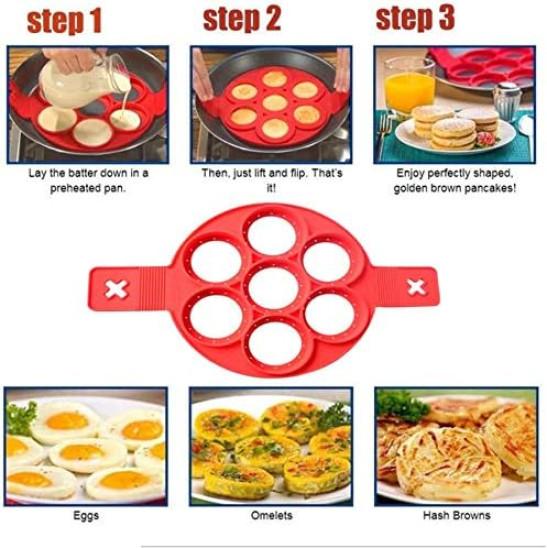 step 1

Lay the batter down in a preheated pan.

step 2

Then, just lift and flip. That's it!

step 3

Enjoy perfectly shaped, golden brown pancakes!

Eggs

Omelets

Hash Browns