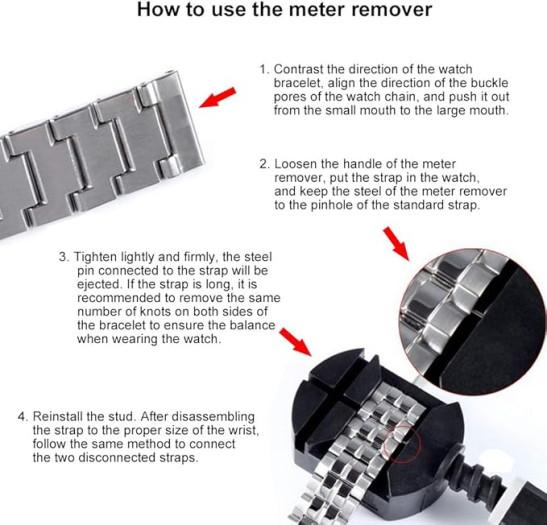 How to use the meter remover

1. Contrast the direction of the watch bracelet, align the direction of the buckle pores of the watch chain, and push it out from the small mouth to the large mouth.

2. Loosen the handle of the meter remover, put the strap in the watch, and keep the steel of the meter remover to the pinhole of the standard strap.

3. Tighten lightly and firmly, the steel pin connected to the strap will be ejected. If the strap is long, it is recommended to remove the same number of knots on both sides of the bracelet to ensure the balance when wearing the watch.

4. Reinstall the stud. After disassembling the strap to the proper size of the wrist, follow the same method to connect the two disconnected straps.