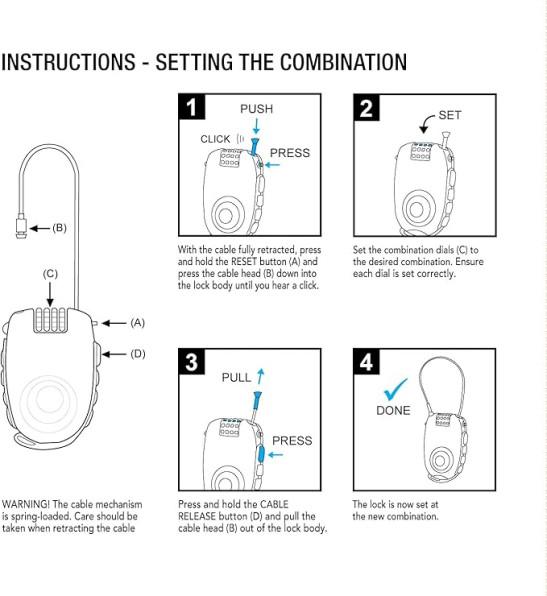 INSTRUCTIONS - SETTING THE COMBINATION

(B)

(C)

(A)

(D)

WARNING! The cable mechanism is spring-loaded. Care should be taken when retracting the cable

1

PUSH

CLICK

PRESS

With the cable fully retracted, press and hold the RESET button (A) and press the cable head (B) down into the lock body until you hear a click.

2

SET

Set the combination dials (C) to the desired combination. Ensure each dial is set correctly.

3

PULL

PRESS

Press and hold the CABLE RELEASE button (D) and pull the cable head (B) out of the lock body.

4

DONE

The lock is now set at the new combination.