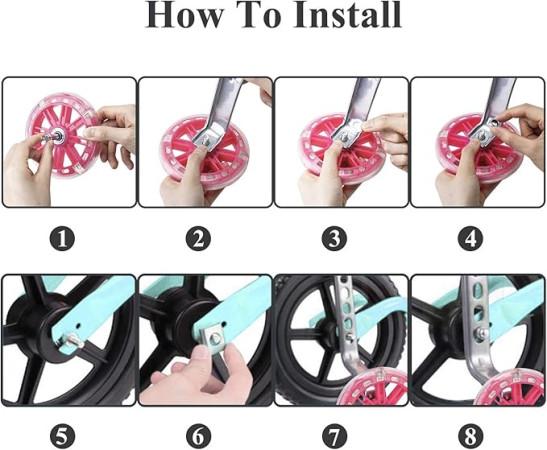 How To Install

1

2

3

4

5

6

7

8