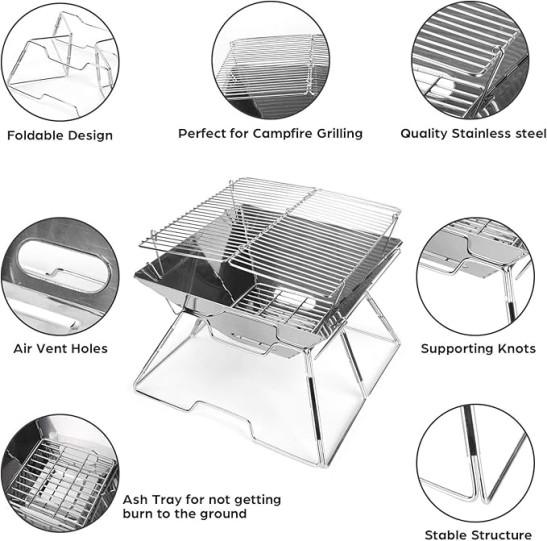 Foldable Design

Perfect for Campfire Grilling

Quality Stainless steel

Air Vent Holes

Supporting Knots

Ash Tray for not getting burn to the ground

Stable Structure