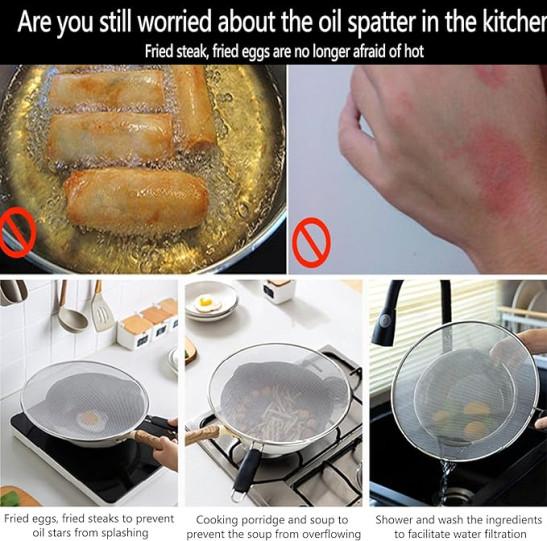 Are you still worried about the oil spatter in the kitcher

Fried steak, fried eggs are no longer afraid of hot

Fried eggs, fried steaks to prevent oil stars from splashing

Cooking porridge and soup to prevent the soup from overflowing

Shower and wash the ingredients to facilitate water filtration