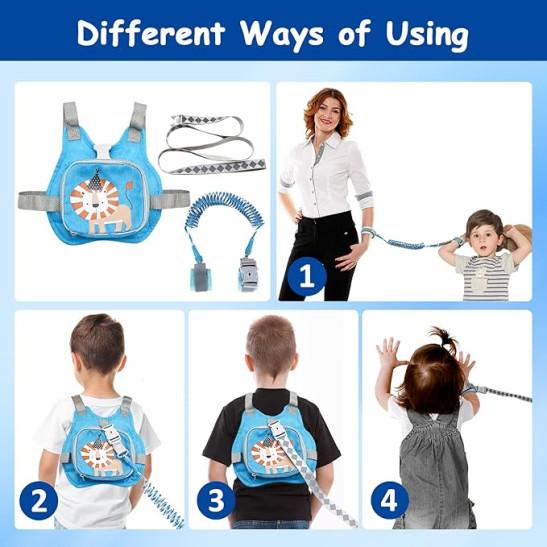 Different Ways of Using

1

2

3

4