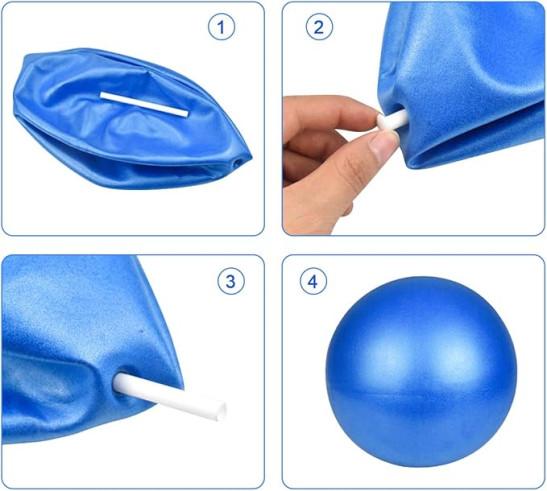 1

2

3

4