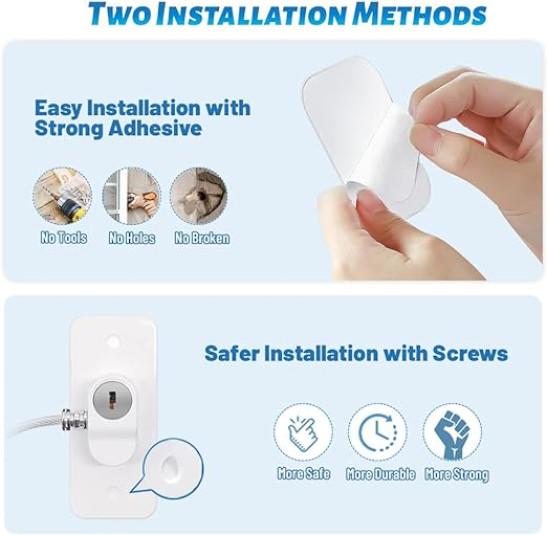 TWO INSTALLATION METHODS

Easy Installation with Strong Adhesive

No Tools
No Holes
No Broken

Safer Installation with Screws

More Safe
More Durable
More Strong