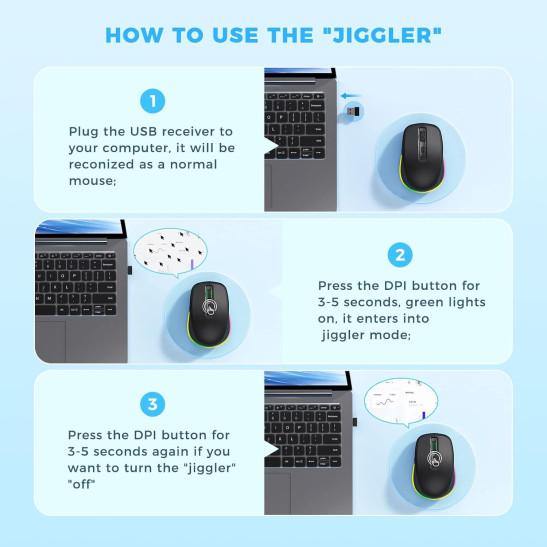 HOW TO USE THE "JIGGLER"

1

Plug the USB receiver to your computer, it will be reconized as a normal mouse;

2

Press the DPI button for 3-5 seconds, green lights on, it enters into jiggler mode;

3

Press the DPI button for 3-5 seconds again if you want to turn the "jiggler" "off"