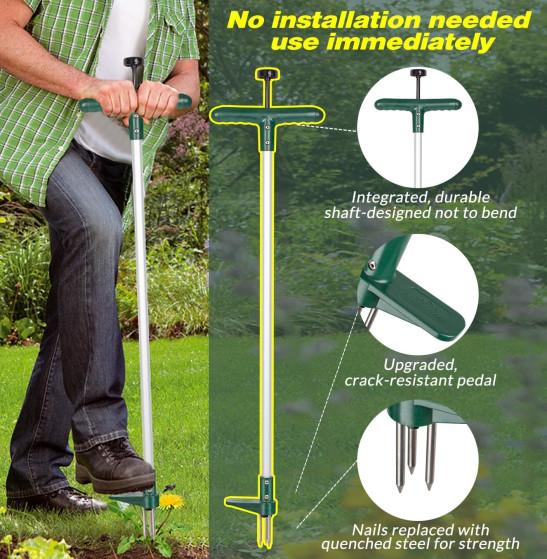 No installation needed use immediately

Integrated, durable shaft-designed not to bend

Upgraded, crack-resistant pedal

Nails replaced with quenched steel for strength