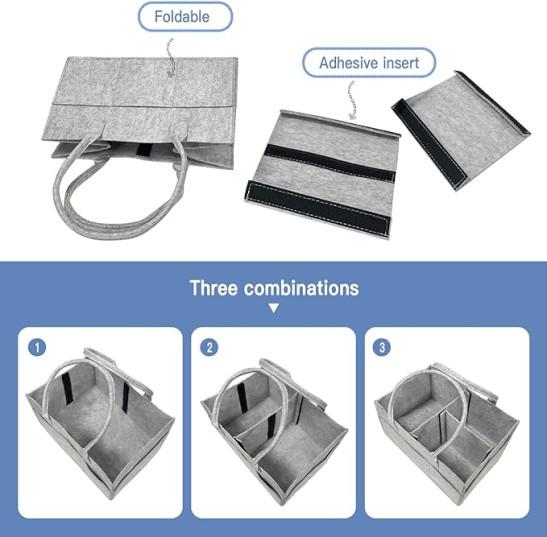 Foldable

Adhesive insert

Three combinations

1

2

3